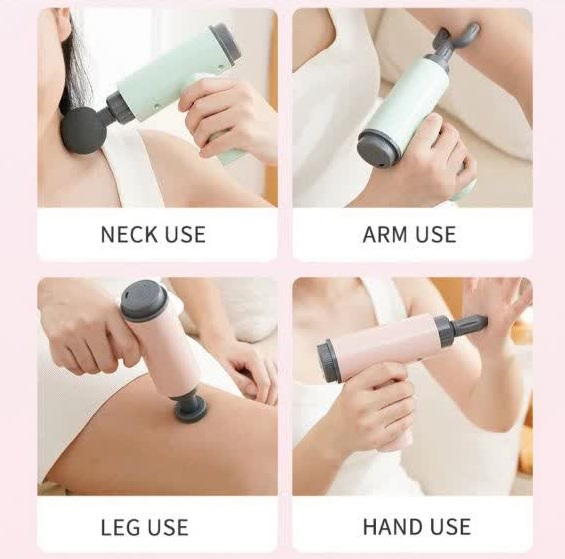 NECK USE

ARM USE

LEG USE

HAND USE